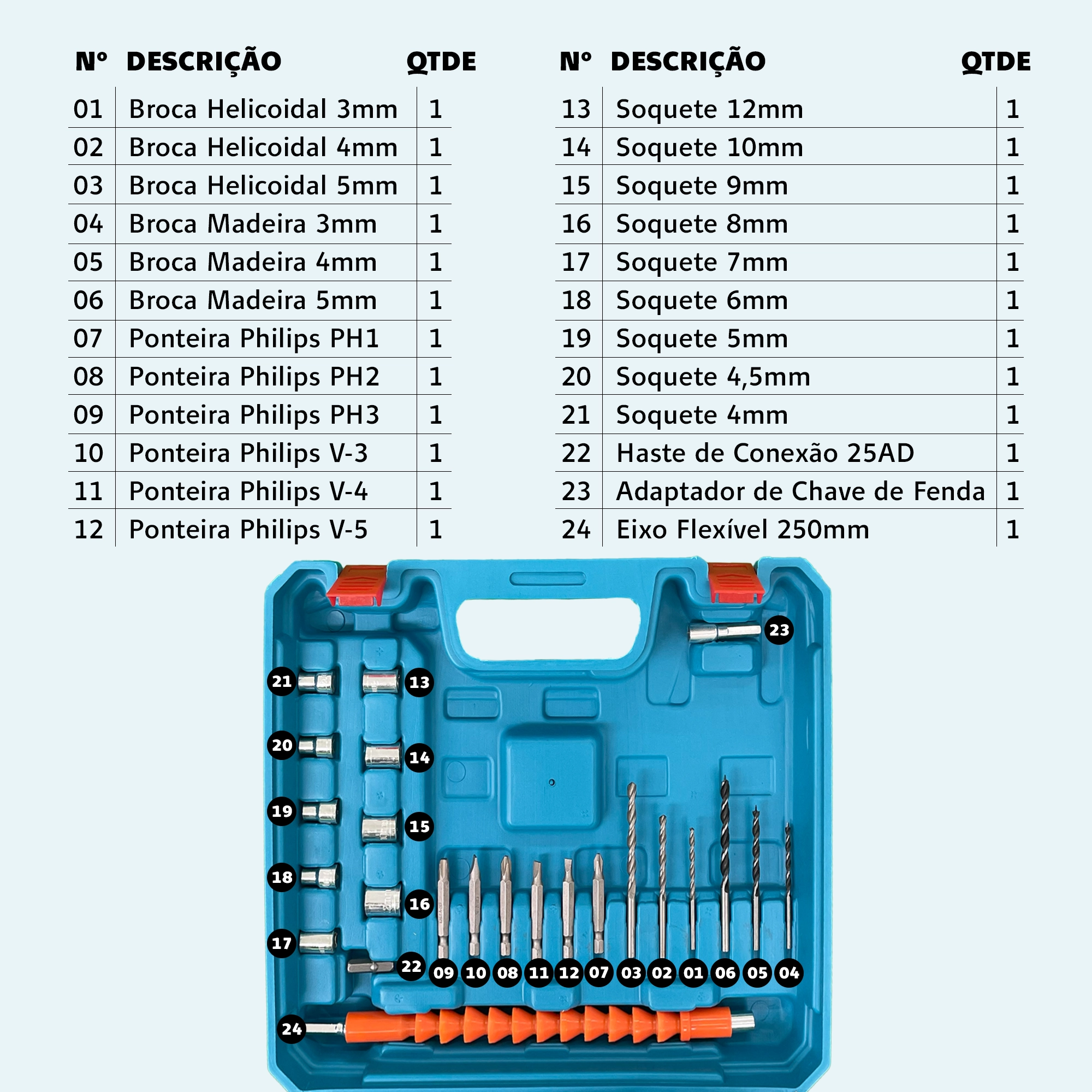 | Nº | DESCRIÇÃO | QTDE |
|---|---|---|
| 01 | Broca Helicoidal 3mm | 1 |
| 02 | Broca Helicoidal 4mm | 1 |
| 03 | Broca Helicoidal 5mm | 1 |
| 04 | Broca Madeira 3mm | 1 |
| 05 | Broca Madeira 4mm | 1 |
| 06 | Broca Madeira 5mm | 1 |
| 07 | Ponteira Philips PH1 | 1 |
| 08 | Ponteira Philips PH2 | 1 |
| 09 | Ponteira Philips PH3 | 1 |
| 10 | Ponteira Philips V-3 | 1 |
| 11 | Ponteira Philips V-4 | 1 |
| 12 | Ponteira Philips V-5 | 1 |

| Nº | DESCRIÇÃO | QTDE |
|---|---|---|
| 13 | Soquete 12mm | 1 |
| 14 | Soquete 10mm | 1 |
| 15 | Soquete 9mm | 1 |
| 16 | Soquete 8mm | 1 |
| 17 | Soquete 7mm | 1 |
| 18 | Soquete 6mm | 1 |
| 19 | Soquete 5mm | 1 |
| 20 | Soquete 4,5mm | 1 |
| 21 | Soquete 4mm | 1 |
| 22 | Haste de Conexão 25AD | 1 |
| 23 | Adaptador de Chave de Fenda | 1 |
| 24 | Eixo Flexível 250mm | 1 |

23
21 13
20 14
19 15
18 16
17 22
09 10 08 11 12 07 03 02 01 06 05 04
24